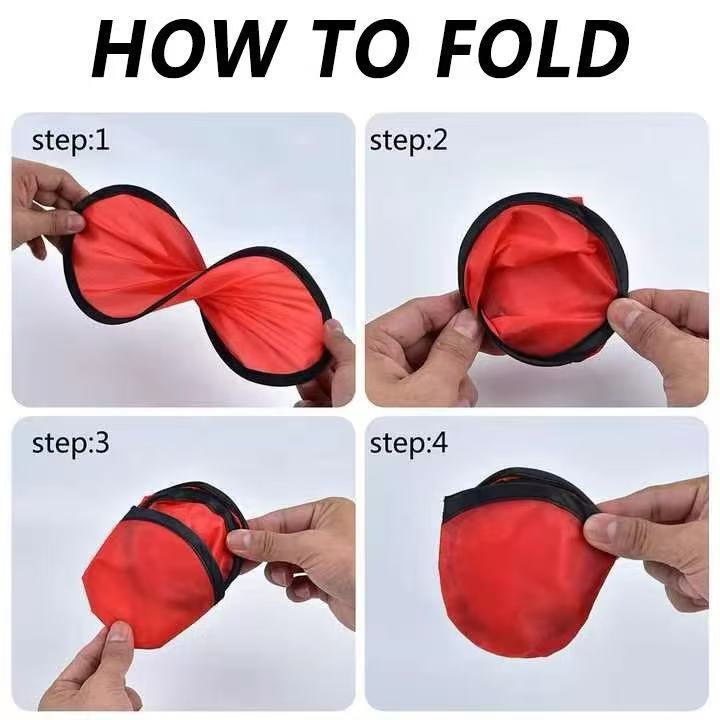 HOW TO FOLD

step:1

step:2

step:3

step:4